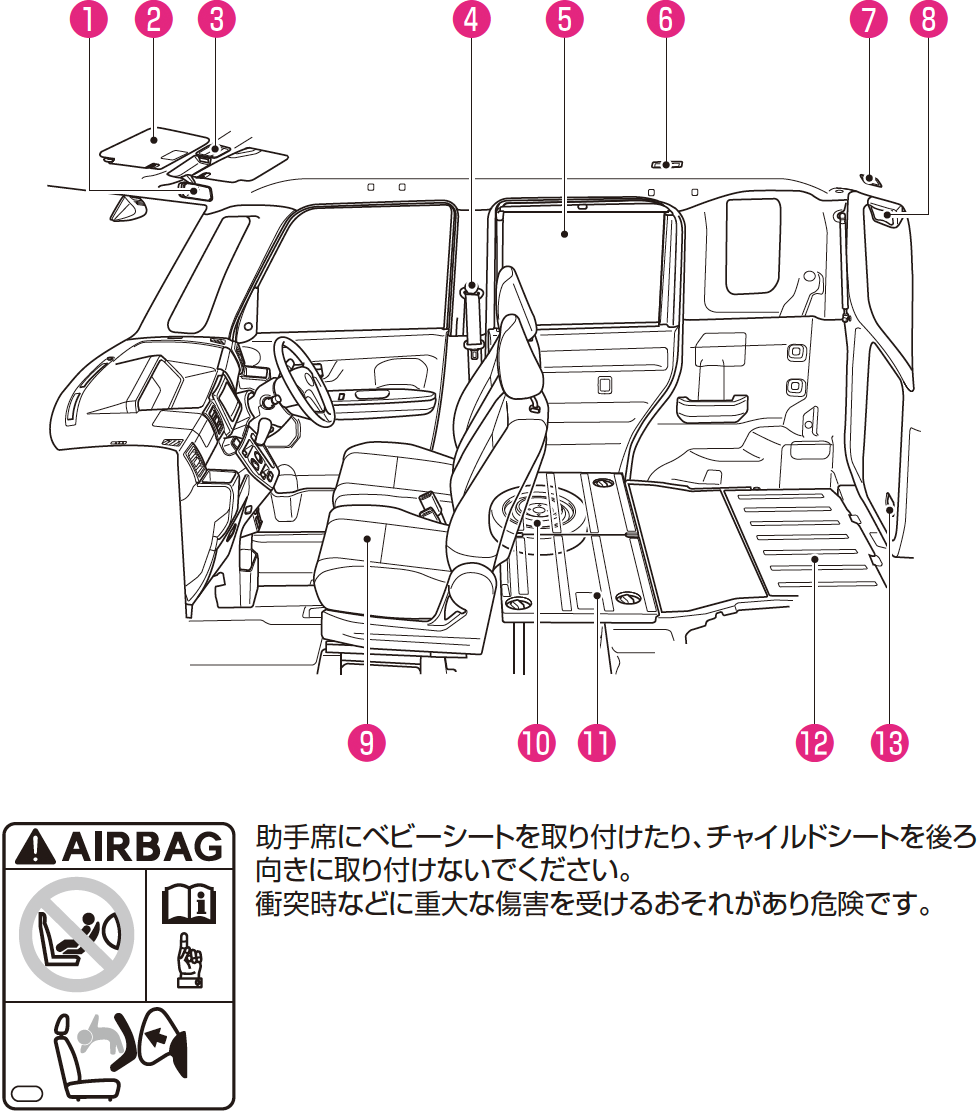 1 2 3 4 5 6 7 8

9 10 11 12 13

AIRBAG

助手席にベビーシートを取り付けたり、チャイルドシートを後ろ向きに取り付けないでください。
衝突時などに重大な傷害を受けるおそれがあり危険です。