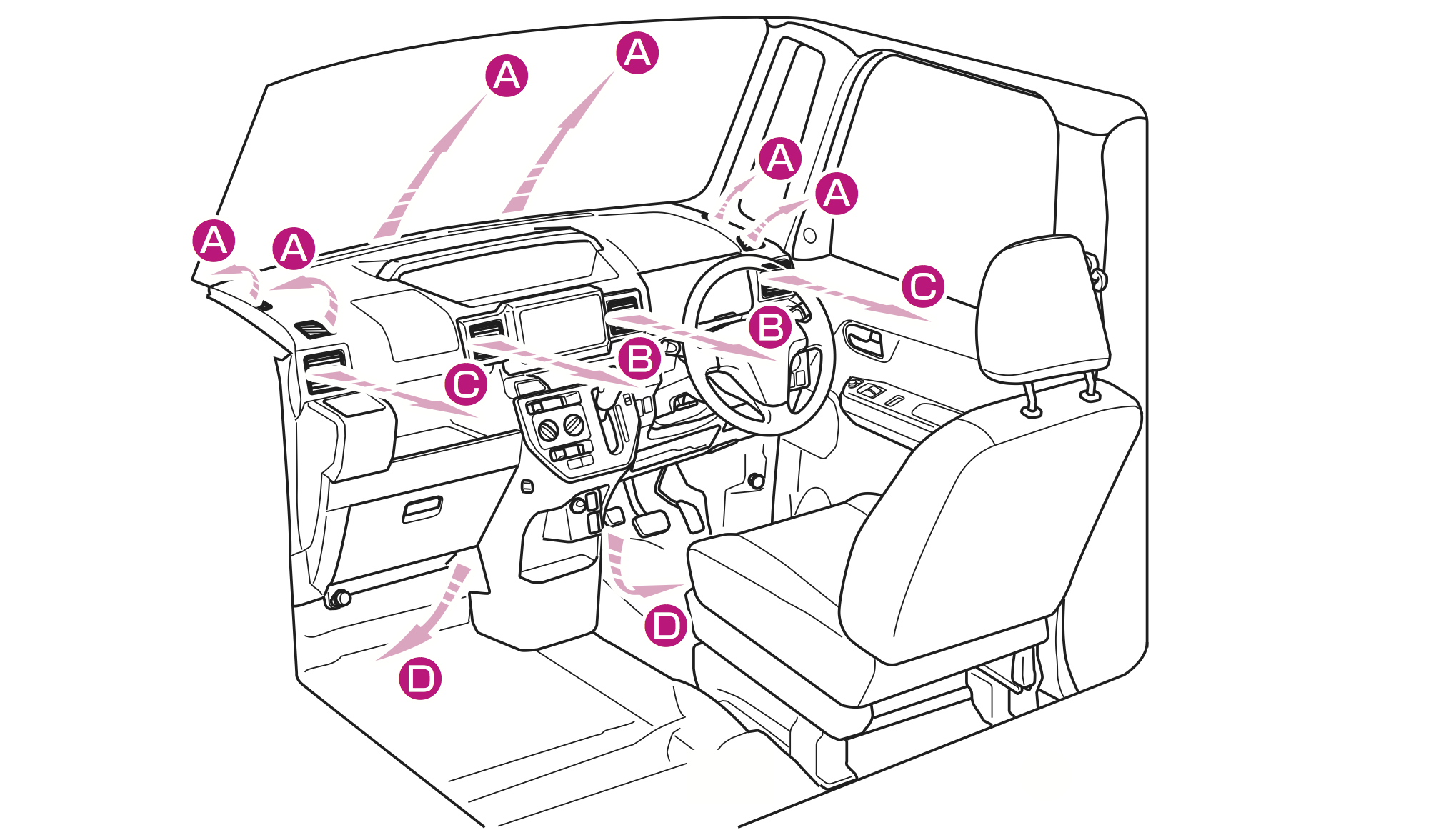 A
A
A
A
A
A
C
B
B
C
D
D