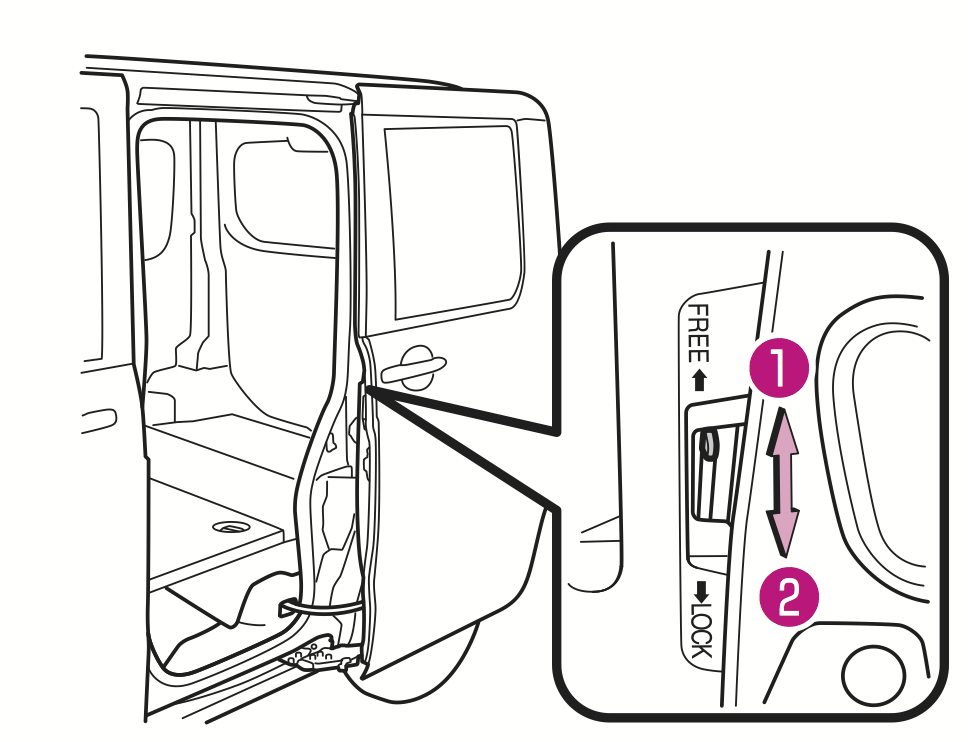 FREE
1
2
LOCK