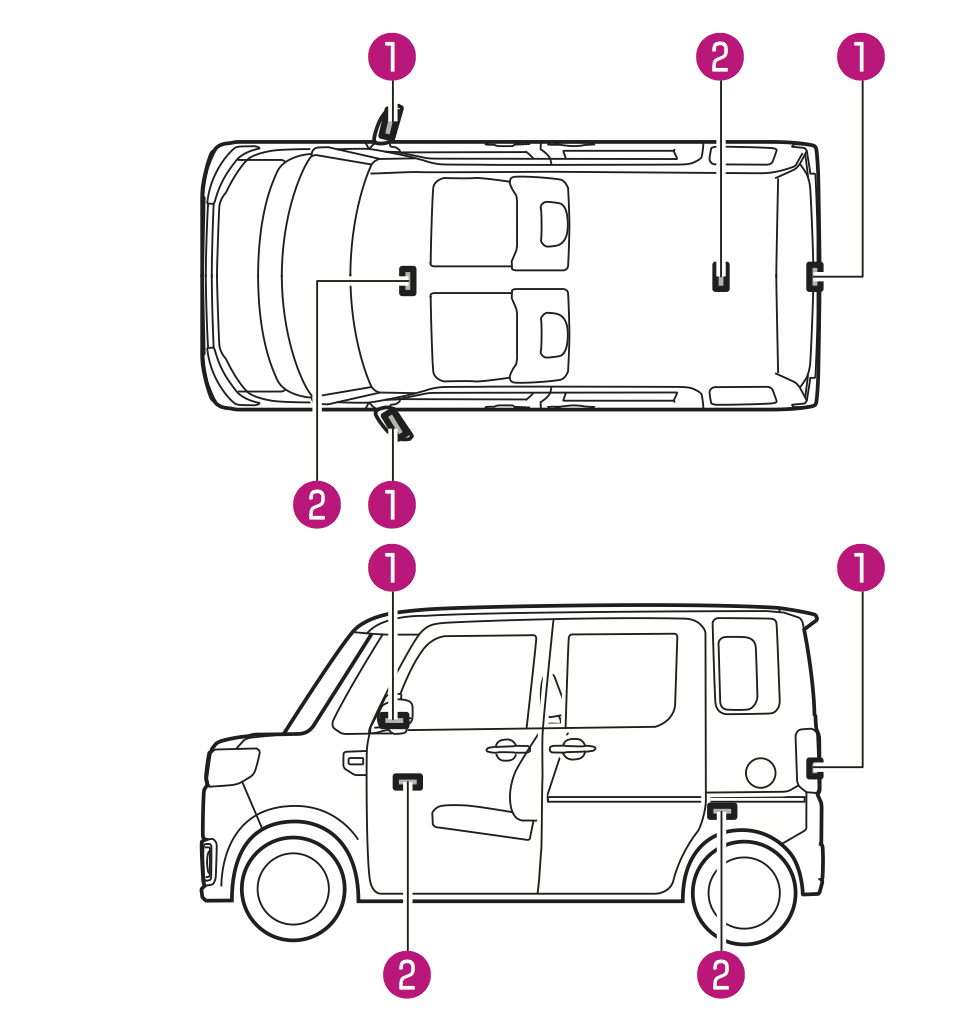 1
2
1
2
1
1
1
2
2