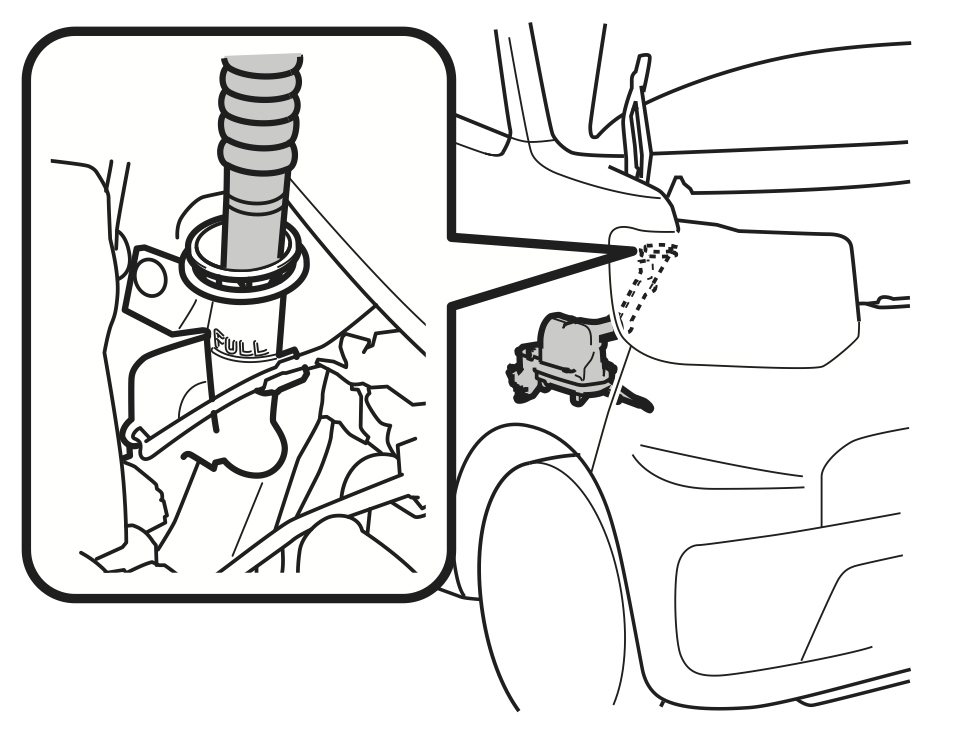 FULL