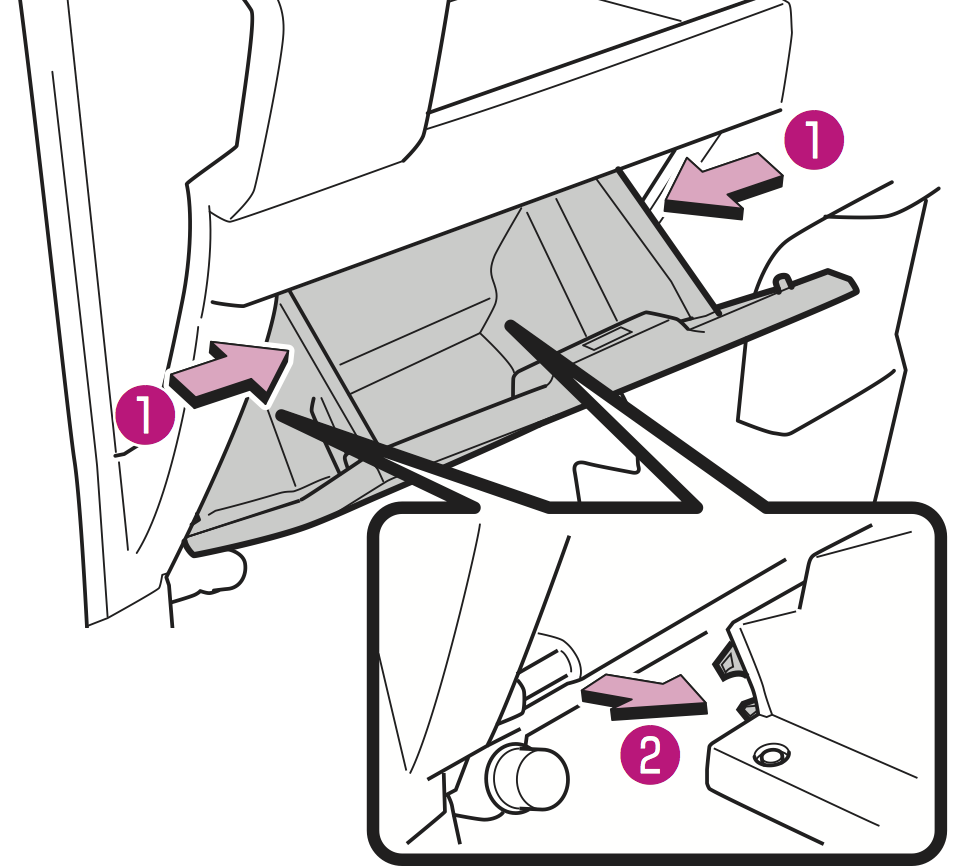 1
1
2